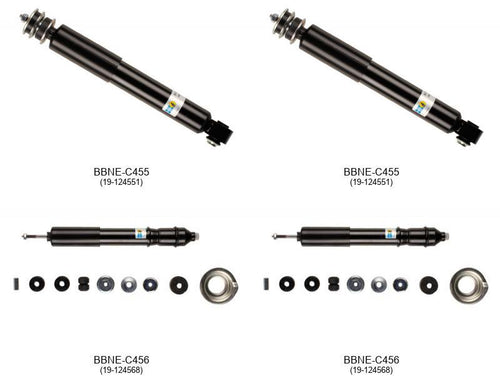 BBNE-C455
(19-124551)

BBNE-C455
(19-124551)

BBNE-C456
(19-124568)

BBNE-C456
(19-124568)