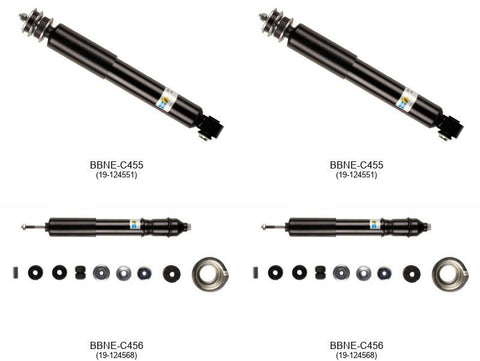 BBNE-C455
(19-124551)

BBNE-C455
(19-124551)

BBNE-C456
(19-124568)

BBNE-C456
(19-124568)